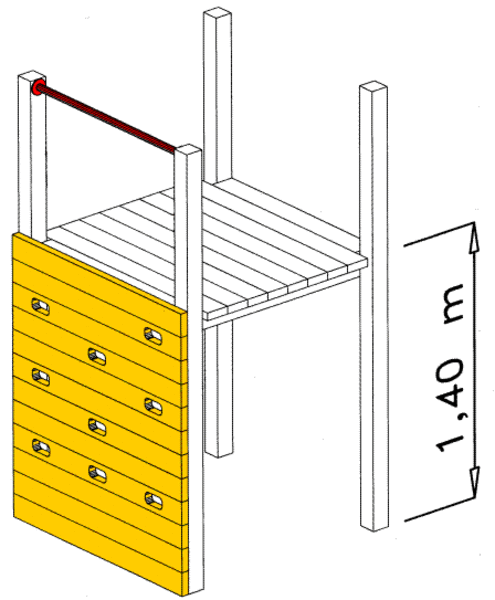 1,40 m