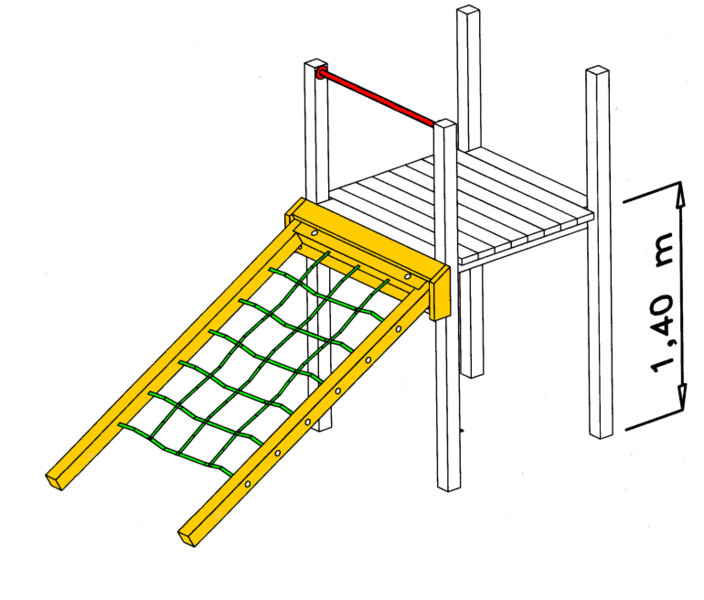 1,40 m